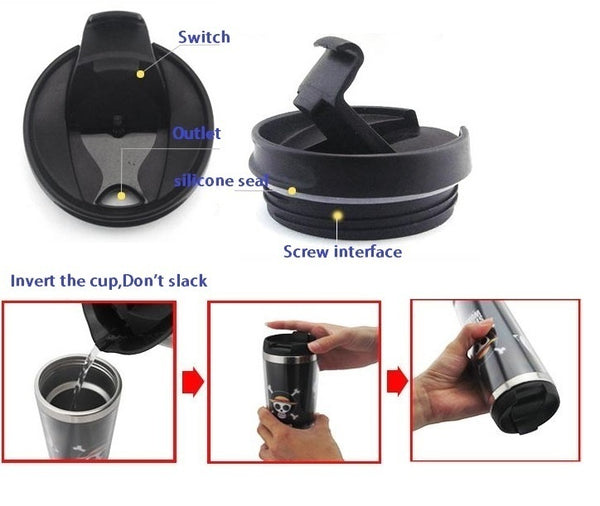 Switch

Outlet

silicone seal

Screw interface

Invert the cup,Don't slack